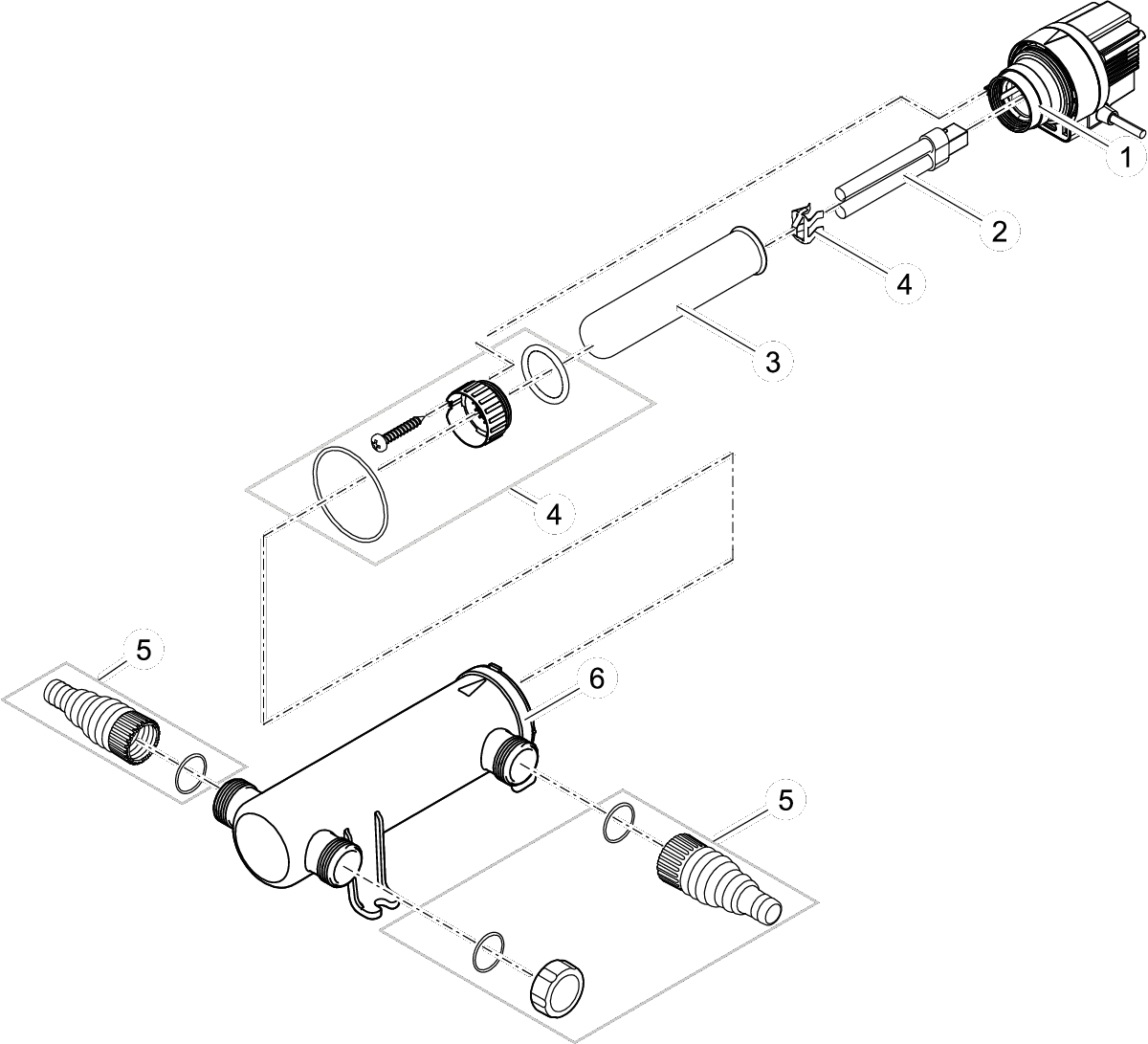 1
2
4
3
4
5
6
5