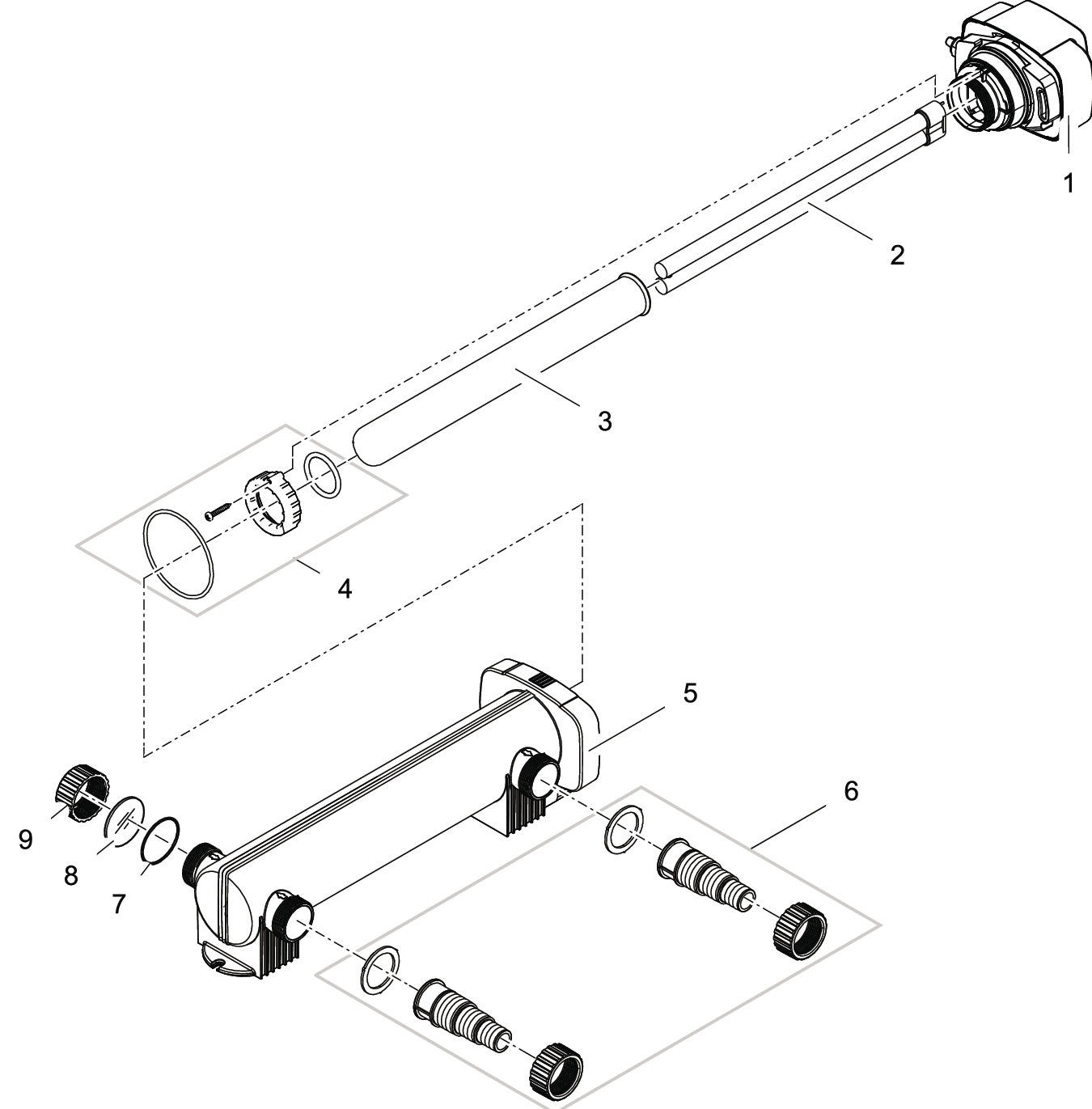 1
2
3
4
5
6
9
8
7